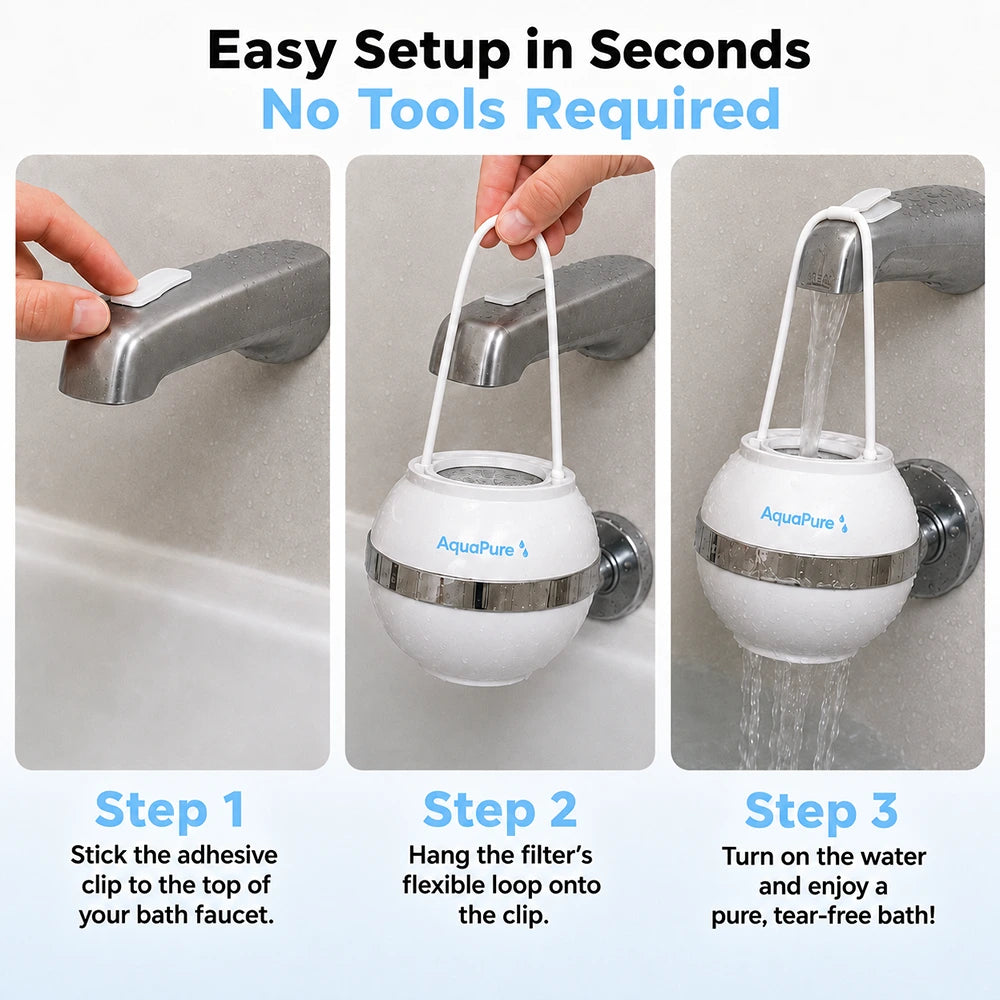 Easy Setup in Seconds
No Tools Required

AquaPure

AquaPure

Step 1
Stick the adhesive clip to the top of your bath faucet.

Step 2
Hang the filter's flexible loop onto the clip.

Step 3
Turn on the water and enjoy a pure, tear-free bath!